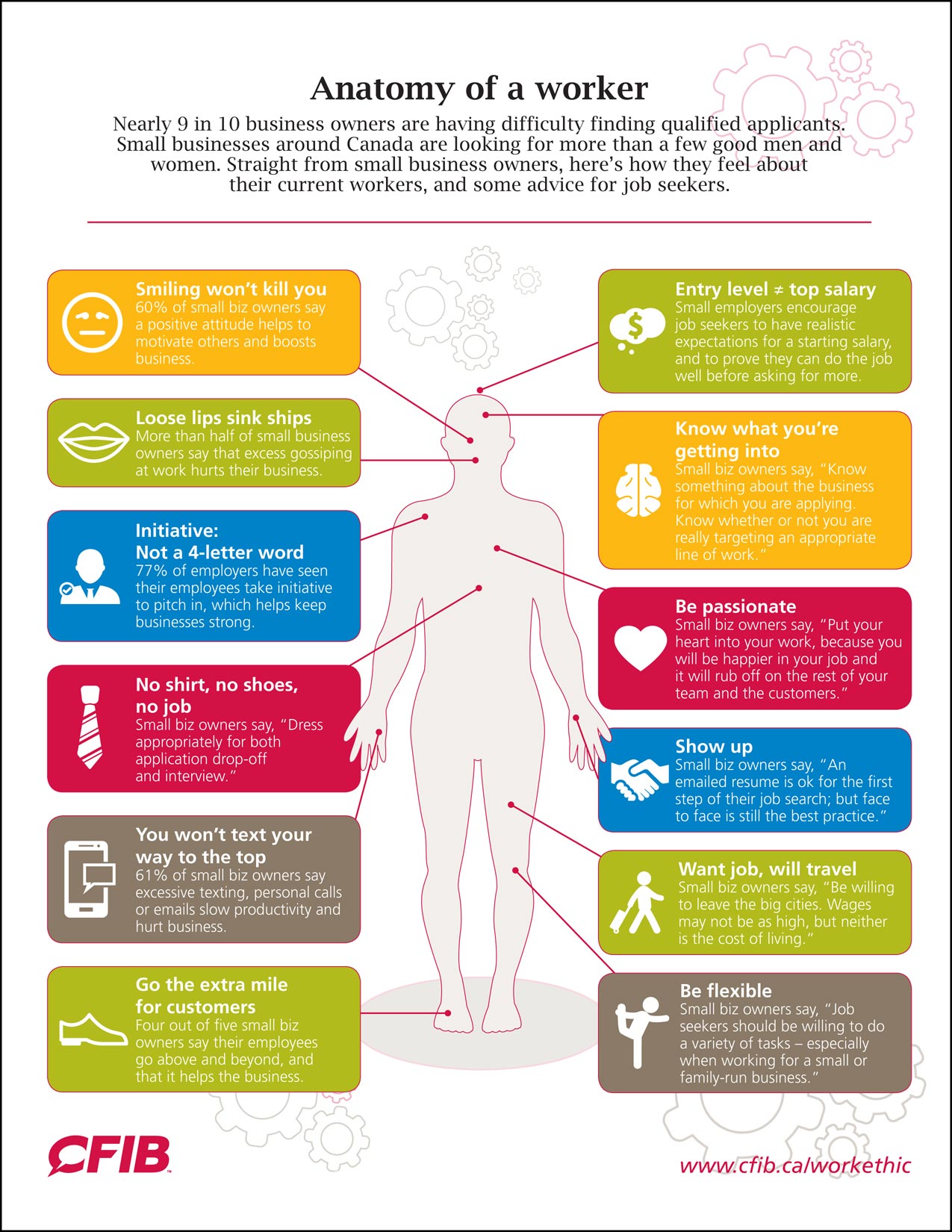 Anatomy of a worker

Nearly 9 in 10 business owners are having difficulty finding qualified applicants. Small businesses around Canada are looking for more than a few good men and women. Straight from small business owners, here's how they feel about their current workers, and some advice for job seekers.

Smiling won't kill you
60% of small biz owners say a positive attitude helps to motivate others and boosts business.

Loose lips sink ships
More than half of small business owners say that excess gossiping at work hurts their business.

Initiative: Not a 4-letter word
77% of employers have seen their employees take initiative to pitch in, which helps keep businesses strong.

No shirt, no shoes, no job
Small biz owners say, "Dress appropriately for both application drop-off and interview."

You won't text your way to the top
61% of small biz owners say excessive texting, personal calls or emails slow productivity and hurt business.

Go the extra mile for customers
Four out of five small biz owners say their employees go above and beyond, and that it helps the business.

Entry level ≠ top salary
Small employers encourage job seekers to have realistic expectations for a starting salary, and to prove they can do the job well before asking for more.

Know what you're getting into
Small biz owners say, "Know something about the business for which you are applying. Know whether or not you are really targeting an appropriate line of work."

Be passionate
Small biz owners say, "Put your heart into your work, because you will be happier in your job and it will rub off on the rest of your team and the customers."

Show up
Small biz owners say, "An emailed resume is ok for the first step of their job search; but face to face is still the best practice."

Want job, will travel
Small biz owners say, "Be willing to leave the big cities. Wages may not be as high, but neither is the cost of living."

Be flexible
Small biz owners say, "Job seekers should be willing to do a variety of tasks – especially when working for a small or family-run business."

CFIB

www.cfib.ca/workethic