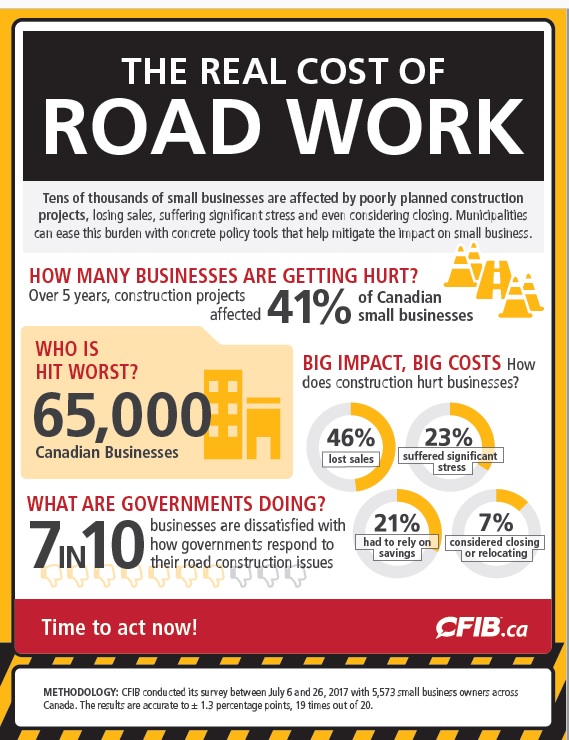 THE REAL COST OF
ROAD WORK

Tens of thousands of small businesses are affected by poorly planned construction projects, losing sales, suffering significant stress and even considering closing. Municipalities can ease this burden with concrete policy tools that help mitigate the impact on small business.

HOW MANY BUSINESSES ARE GETTING HURT?
Over 5 years, construction projects affected 41% of Canadian small businesses

WHO IS HIT WORST?
65,000
Canadian Businesses

BIG IMPACT, BIG COSTS How does construction hurt businesses?

46% lost sales

23% suffered significant stress

21% had to rely on savings

7% considered closing or relocating

WHAT ARE GOVERNMENTS DOING?
7 IN 10 businesses are dissatisfied with how governments respond to their road construction issues

Time to act now!

CFIB.ca

METHODOLOGY: CFIB conducted its survey between July 6 and 26, 2017 with 5,573 small business owners across Canada. The results are accurate to ± 1.3 percentage points, 19 times out of 20.